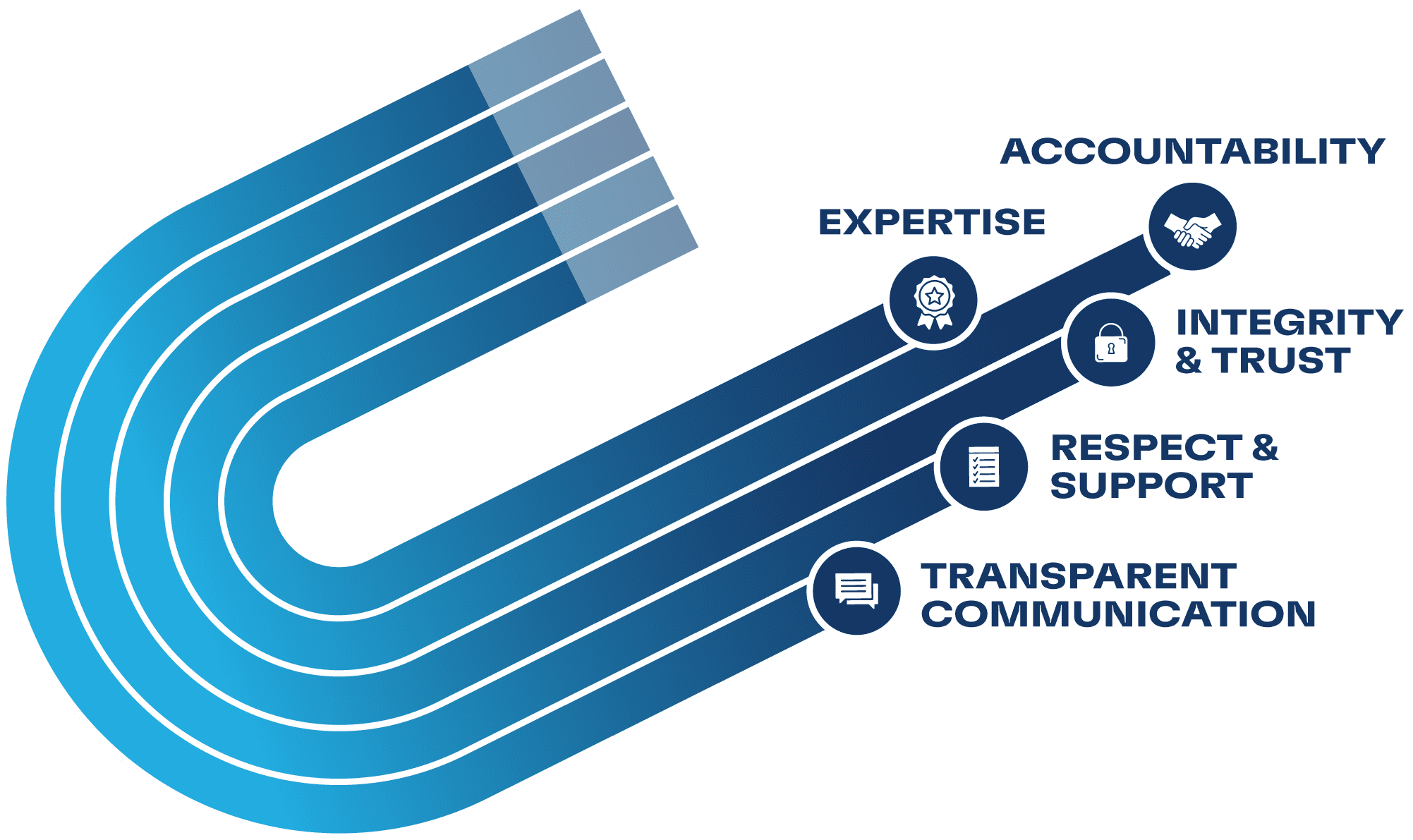 ACCOUNTABILITY

EXPERTISE

INTEGRITY & TRUST

RESPECT & SUPPORT

TRANSPARENT COMMUNICATION